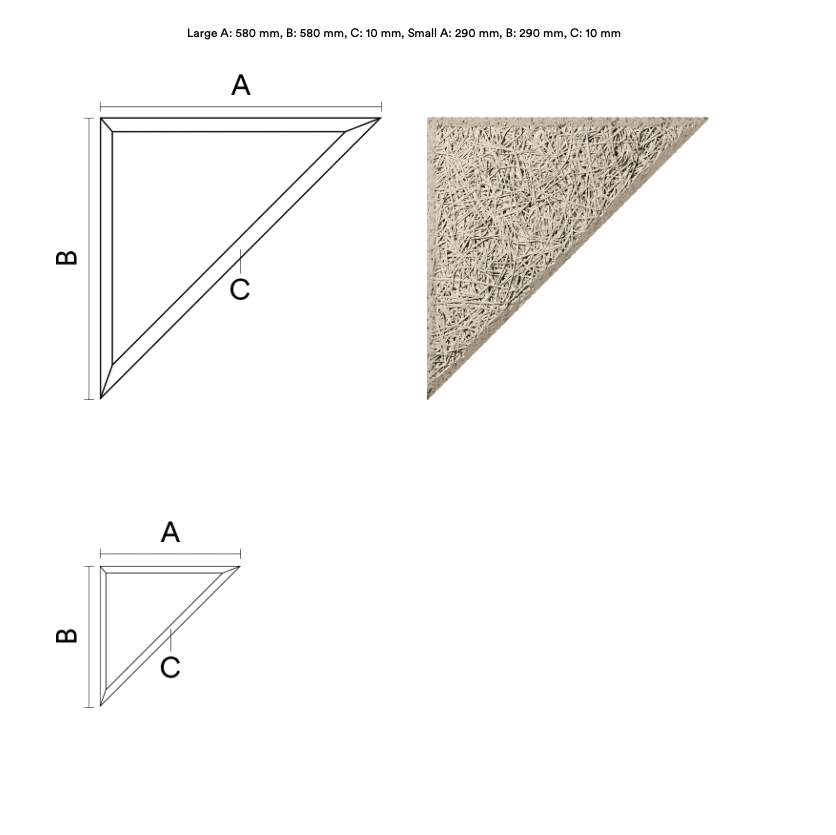 Large A: 580 mm, B: 580 mm, C: 10 mm, Small A: 290 mm, B: 290 mm, C: 10 mm

A

B

C

A

B

C